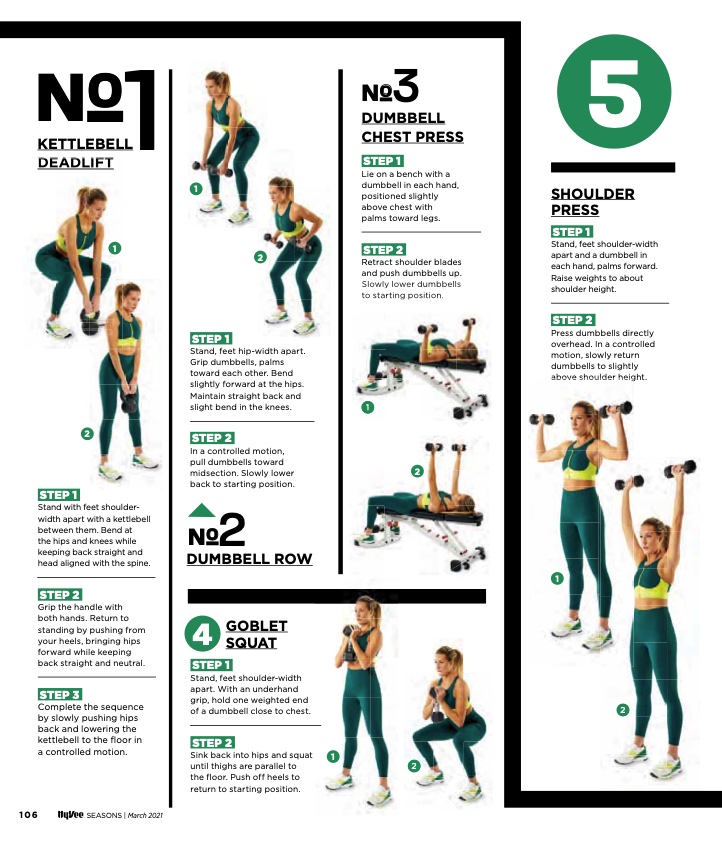 №1
KETTLEBELL DEADLIFT

1

2

STEP 1
Stand with feet shoulder-width apart with a kettlebell between them. Bend at the hips and knees while keeping back straight and head aligned with the spine.

STEP 2
Grip the handle with both hands. Return to standing by pushing from your heels, bringing hips forward while keeping back straight and neutral.

STEP 3
Complete the sequence by slowly pushing hips back and lowering the kettlebell to the floor in a controlled motion.

1

2

STEP 1
Stand, feet hip-width apart. Grip dumbbells, palms toward each other. Bend slightly forward at the hips. Maintain straight back and slight bend in the knees.

STEP 2
In a controlled motion, pull dumbbells toward midsection. Slowly lower back to starting position.

№2
DUMBBELL ROW

№3
DUMBBELL CHEST PRESS

STEP 1
Lie on a bench with a dumbbell in each hand, positioned slightly above chest with palms toward legs.

STEP 2
Retract shoulder blades and push dumbbells up. Slowly lower dumbbells to starting position.

1

2

4
GOBLET SQUAT

STEP 1
Stand, feet shoulder-width apart. With an underhand grip, hold one weighted end of a dumbbell close to chest.

STEP 2
Sink back into hips and squat until thighs are parallel to the floor. Push off heels to return to starting position.

1

2

5

SHOULDER PRESS

STEP 1
Stand, feet shoulder-width apart and a dumbbell in each hand, palms forward. Raise weights to about shoulder height.

STEP 2
Press dumbbells directly overhead. In a controlled motion, slowly return dumbbells to slightly above shoulder height.

1

2

106 HyVee SEASONS | March 2021